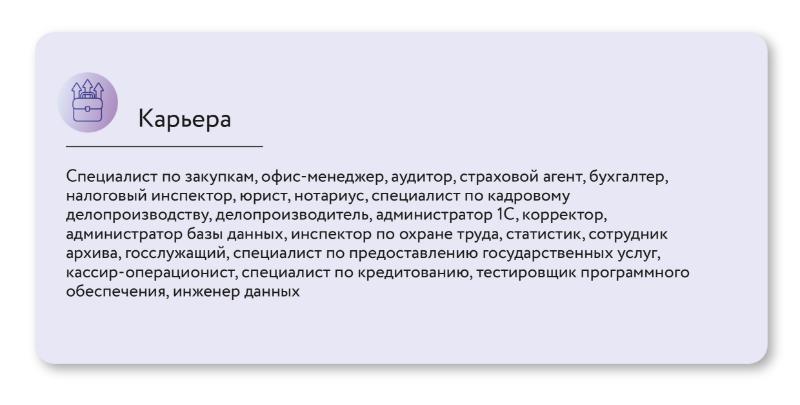 Карьера

Специалист по закупкам, офис-менеджер, аудитор, страховой агент, бухгалтер, налоговый инспектор, юрист, нотариус, специалист по кадровому делопроизводству, делопроизводитель, администратор 1С, корректор, администратор базы данных, инспектор по охране труда, статистик, сотрудник архива, госслужащий, специалист по предоставлению государственных услуг, кассир-операционист, специалист по кредитованию, тестировщик программного обеспечения, инженер данных