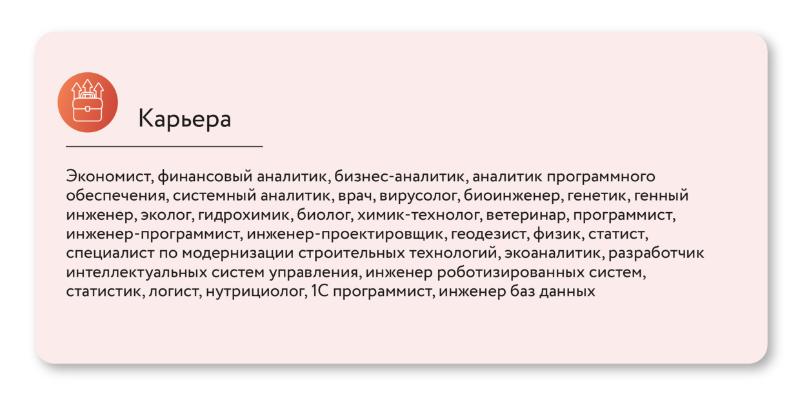 Карьера

Экономист, финансовый аналитик, бизнес-аналитик, аналитик программного обеспечения, системный аналитик, врач, вирусолог, биоинженер, генетик, генный инженер, эколог, гидрохимик, биолог, химик-технолог, ветеринар, программист, инженер-программист, инженер-проектировщик, геодезист, физик, статист, специалист по модернизации строительных технологий, экоаналитик, разработчик интеллектуальных систем управления, инженер роботизированных систем, статистик, логист, нутрициолог, 1С программист, инженер баз данных